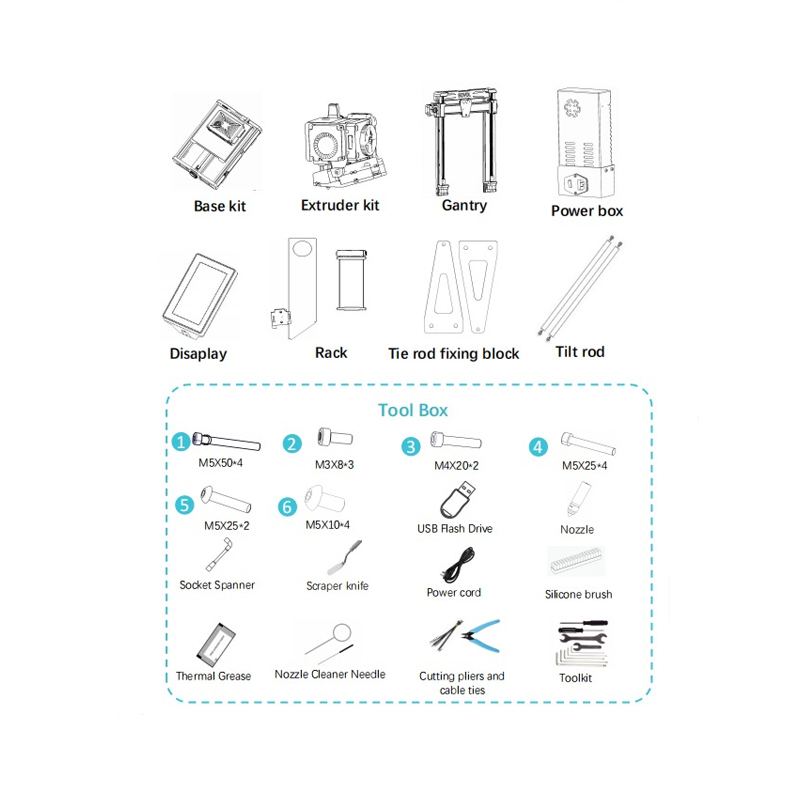 Base kit
Extruder kit
Gantry
Power box

Disaplay
Rack
Tie rod fixing block
Tilt rod

Tool Box

1 M5X50*4
2 M3X8*3
3 M4X20*2
4 M5X25*4

5 M5X25*2
6 M5X10*4
USB Flash Drive
Nozzle

Socket Spanner
Scraper knife
Power cord
Silicone brush

Thermal Grease
Nozzle Cleaner Needle
Cutting pliers and cable ties
Toolkit